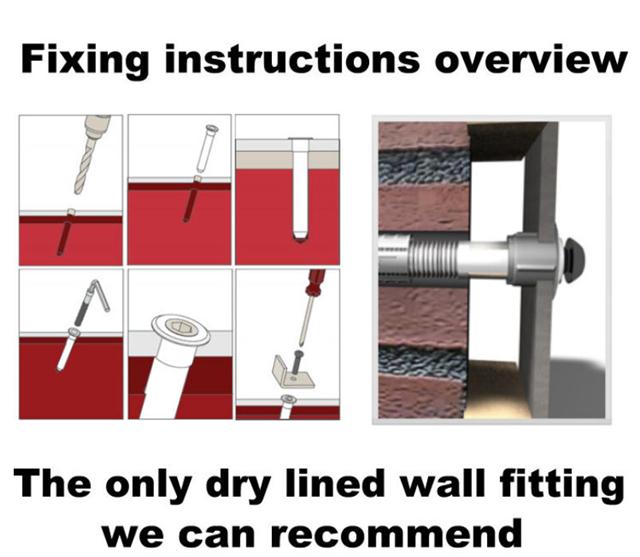 Fixing instructions overview

The only dry lined wall fitting we can recommend