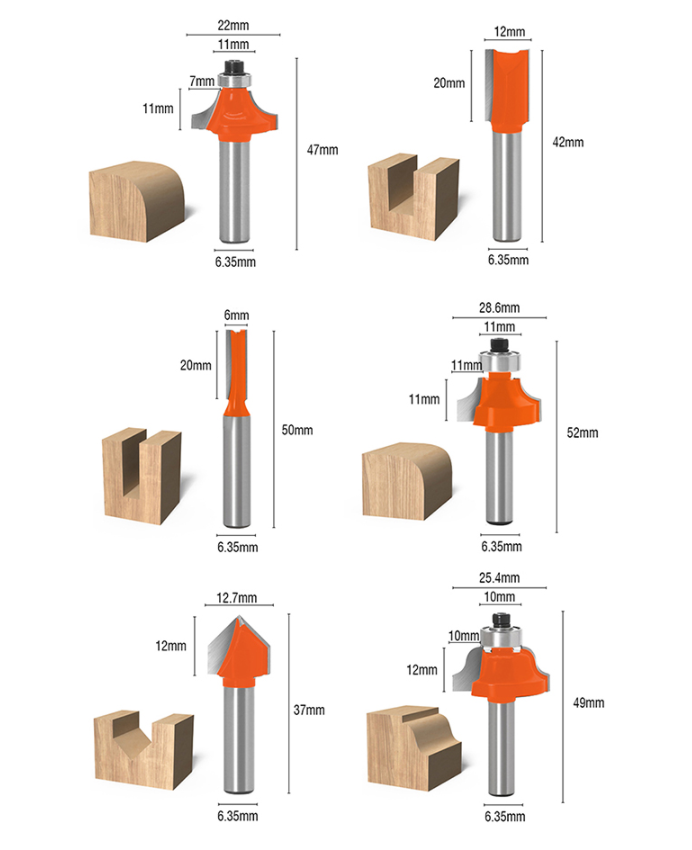 22mm
11mm
7mm
11mm
47mm
6.35mm

12mm
20mm
42mm
6.35mm

6mm
20mm
50mm
6.35mm

28.6mm
11mm
11mm
11mm
52mm
6.35mm

12.7mm
12mm
37mm
6.35mm

25.4mm
10mm
10mm
12mm
49mm
6.35mm