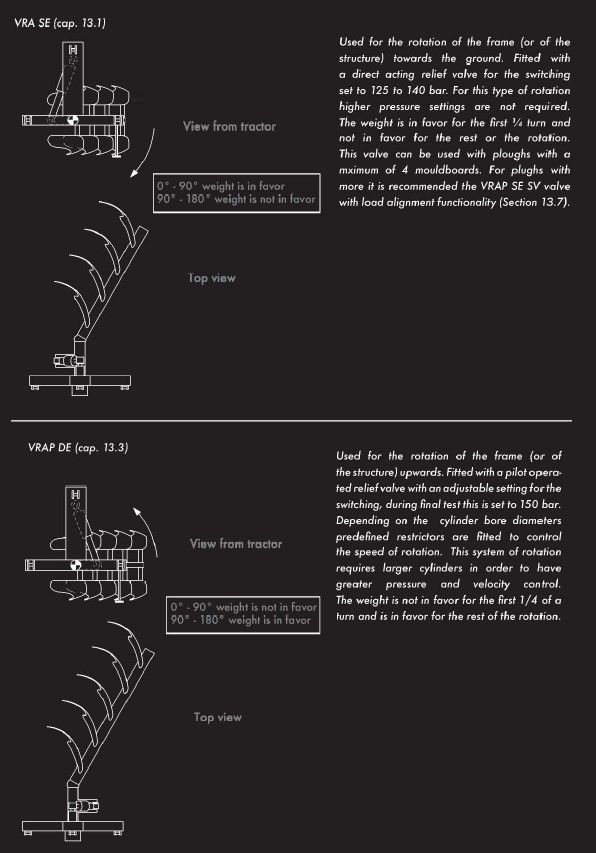 VRA SE (cap. 13.1)

View from tractor

0° - 90° weight is in favor
90° - 180° weight is not in favor

Top view

Used for the rotation of the frame (or of the structure) towards the ground. Fitted with a direct acting relief valve for the switching set to 125 to 140 bar. For this type of rotation higher pressure settings are not required. The weight is in favor for the first ¼ turn and not in favor for the rest or the rotation. This valve can be used with ploughs with a mximum of 4 mouldboards. For plughs with more it is recommended the VRAP SE SV valve with load alignment functionality (Section 13.7).

VRAP DE (cap. 13.3)

View from tractor

0° - 90° weight is not in favor
90° - 180° weight is in favor

Top view

Used for the rotation of the frame (or of the structure) upwards. Fitted with a pilot operated relief valve with an adjustable setting for the switching, during final test this is set to 150 bar. Depending on the cylinder bore diameters predefined restrictors are fitted to control the speed of rotation. This system of rotation requires larger cylinders in order to have greater pressure and velocity control. The weight is not in favor for the first 1/4 of a turn and is in favor for the rest of the rotation.