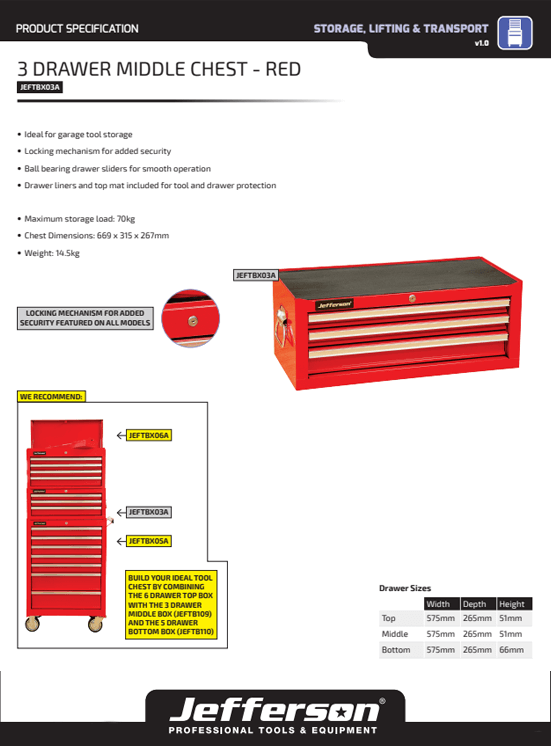 PRODUCT SPECIFICATION

STORAGE, LIFTING & TRANSPORT
v1.0

3 DRAWER MIDDLE CHEST - RED
JEFTBX03A

• Ideal for garage tool storage
• Locking mechanism for added security
• Ball bearing drawer sliders for smooth operation
• Drawer liners and top mat included for tool and drawer protection

• Maximum storage load: 70kg
• Chest Dimensions: 669 x 315 x 267mm
• Weight: 14.5kg

JEFTBX03A

Jefferson

LOCKING MECHANISM FOR ADDED SECURITY FEATURED ON ALL MODELS

WE RECOMMEND:

JEFTBX06A

JEFTBX03A

JEFTBX05A

BUILD YOUR IDEAL TOOL CHEST BY COMBINING THE 6 DRAWER TOP BOX WITH THE 3 DRAWER MIDDLE BOX (JEFTB109) AND THE 5 DRAWER BOTTOM BOX (JEFTB110)

Drawer Sizes

| | Width | Depth | Height |
|---|---|---|---|
| Top | 575mm | 265mm | 51mm |
| Middle | 575mm | 265mm | 51mm |
| Bottom | 575mm | 265mm | 66mm |

Jefferson®
PROFESSIONAL TOOLS & EQUIPMENT